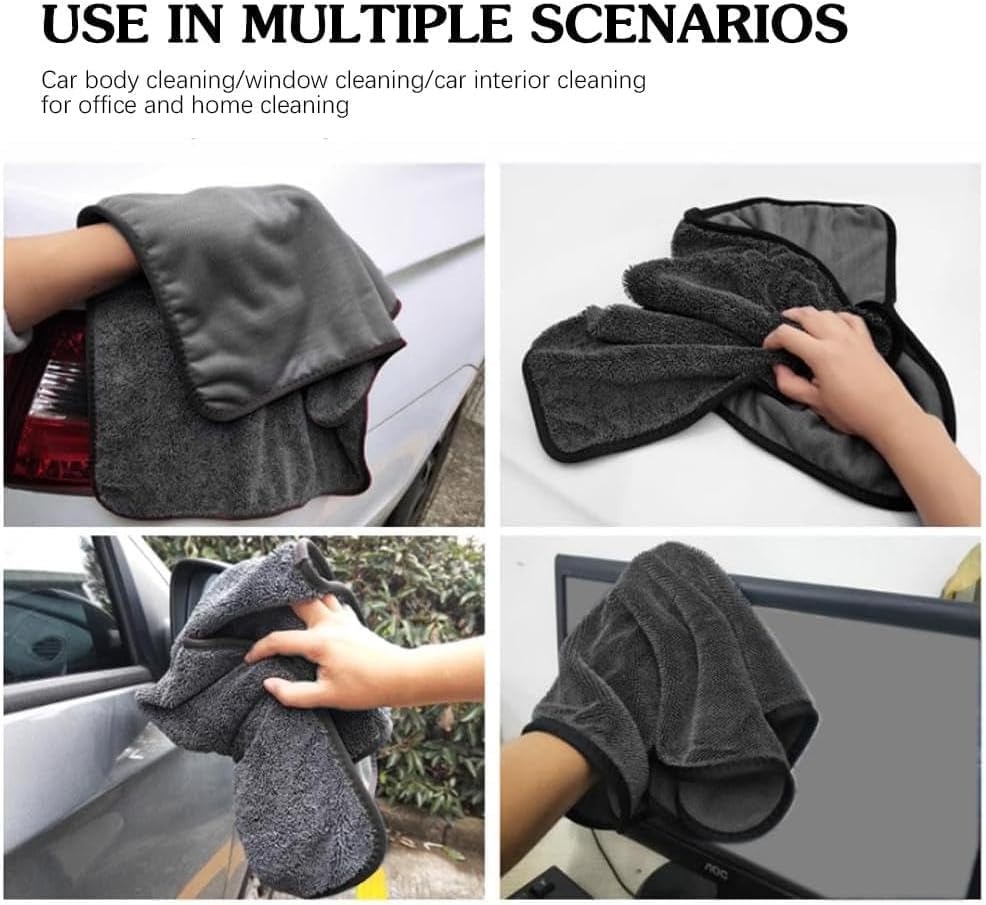 USE IN MULTIPLE SCENARIOS

Car body cleaning/window cleaning/car interior cleaning for office and home cleaning

AOC